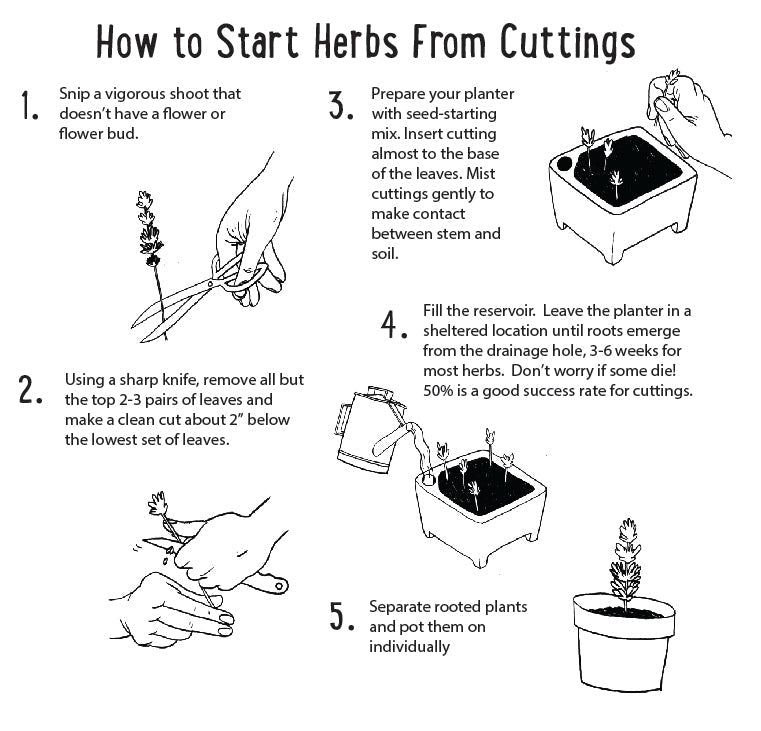 How to Start Herbs From Cuttings

1. Snip a vigorous shoot that doesn't have a flower or flower bud.

2. Using a sharp knife, remove all but the top 2-3 pairs of leaves and make a clean cut about 2" below the lowest set of leaves.

3. Prepare your planter with seed-starting mix. Insert cutting almost to the base of the leaves. Mist cuttings gently to make contact between stem and soil.

4. Fill the reservoir. Leave the planter in a sheltered location until roots emerge from the drainage hole, 3-6 weeks for most herbs. Don't worry if some die! 50% is a good success rate for cuttings.

5. Separate rooted plants and pot them on individually